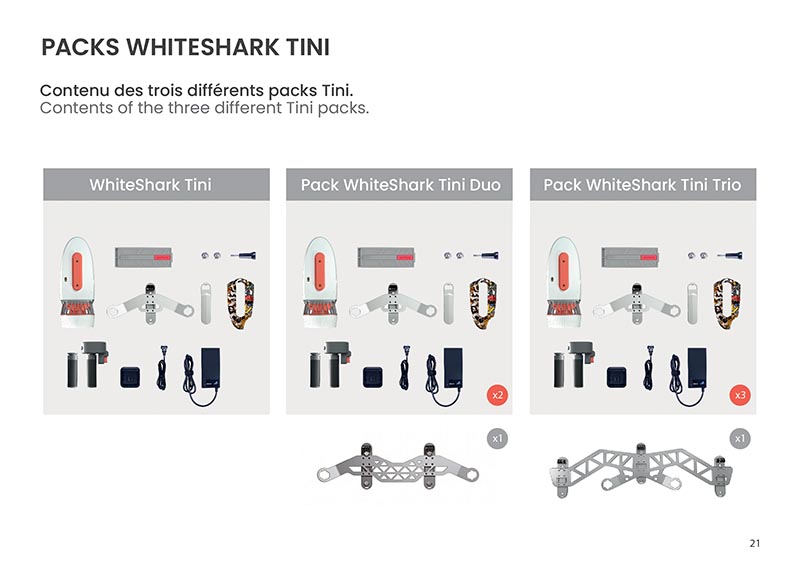 PACKS WHITESHARK TINI

Contenu des trois différents packs Tini.
Contents of the three different Tini packs.

WhiteShark Tini

Pack WhiteShark Tini Duo

x2

x1

Pack WhiteShark Tini Trio

x3

x1

21